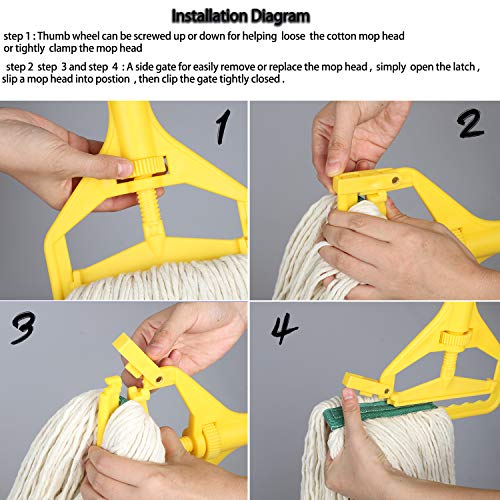 Installation Diagram

step 1 : Thumb wheel can be screwed up or down for helping loose the cotton mop head or tightly clamp the mop head

step 2 step 3 and step 4 : A side gate for easily remove or replace the mop head , simply open the latch , slip a mop head into postion , then clip the gate tightly closed .

1

2

3

4