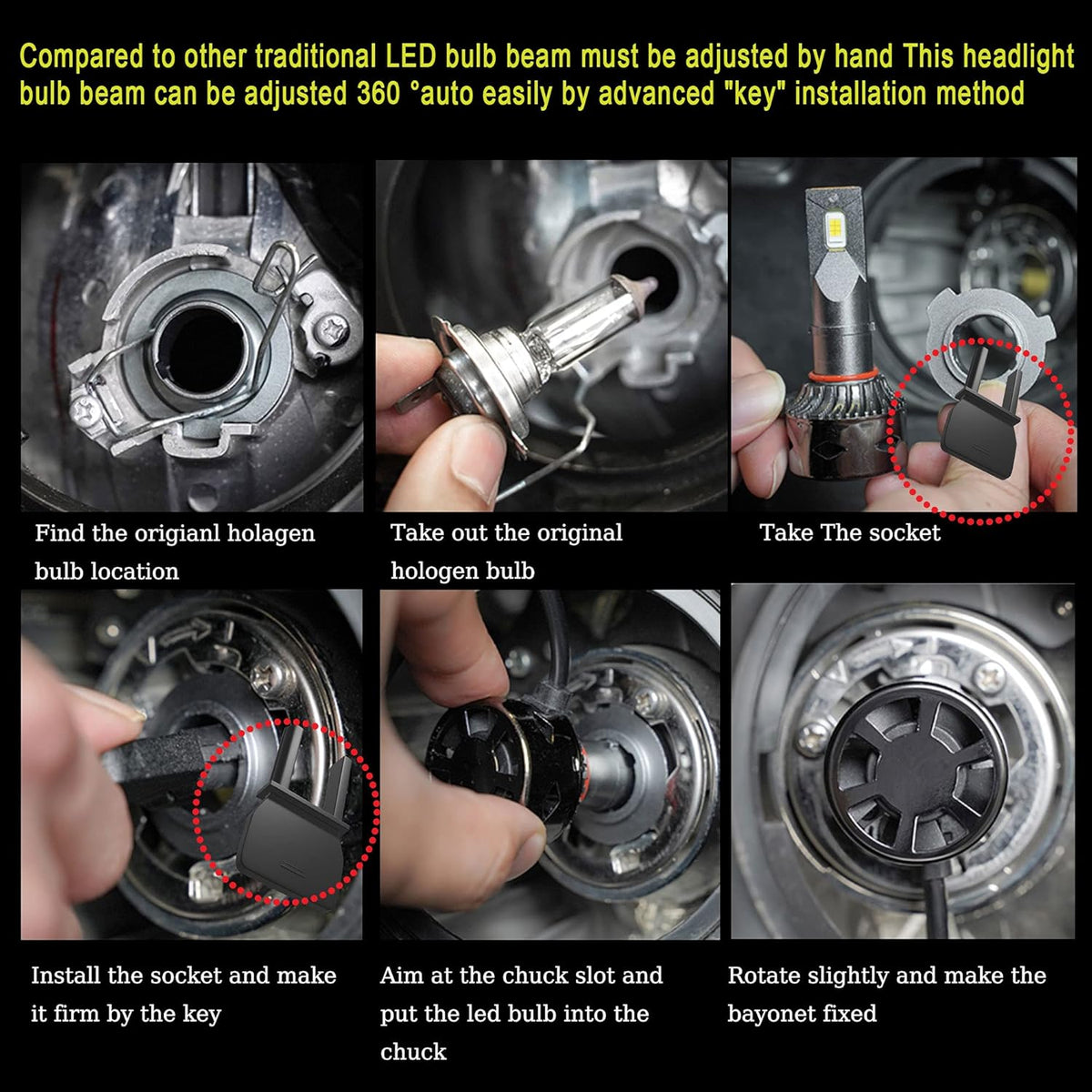 Compared to other traditional LED bulb beam must be adjusted by hand This headlight bulb beam can be adjusted 360 °auto easily by advanced "key" installation method

Find the origianl holagen bulb location

Take out the original hologen bulb

Take The socket

Install the socket and make it firm by the key

Aim at the chuck slot and put the led bulb into the chuck

Rotate slightly and make the bayonet fixed